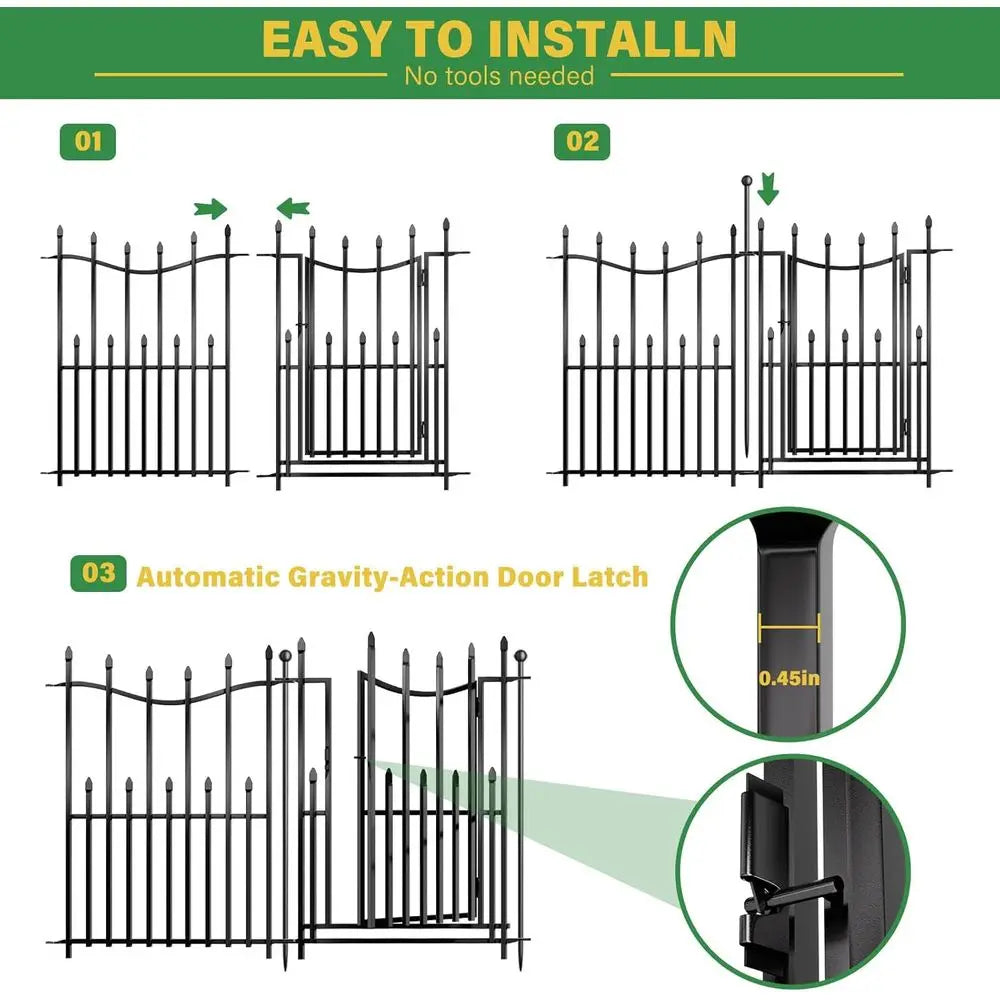 EASY TO INSTALLN
No tools needed

01

02

03 Automatic Gravity-Action Door Latch

0.45in