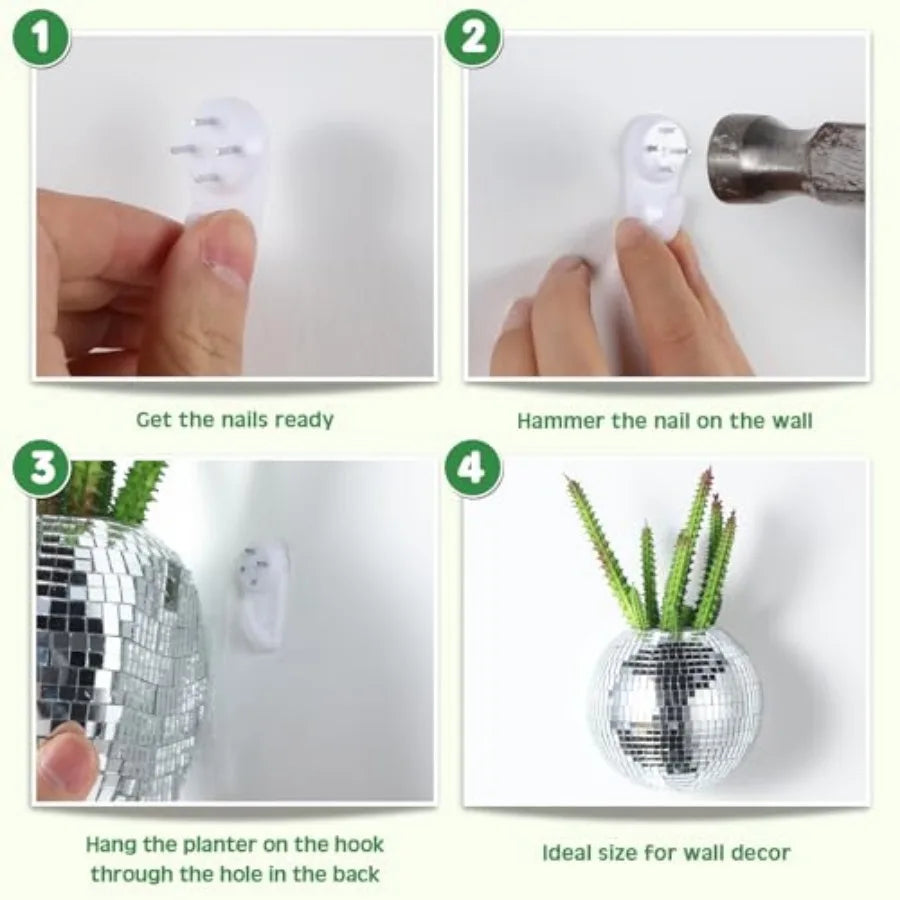 1

Get the nails ready

2

Hammer the nail on the wall

3

Hang the planter on the hook through the hole in the back

4

Ideal size for wall decor